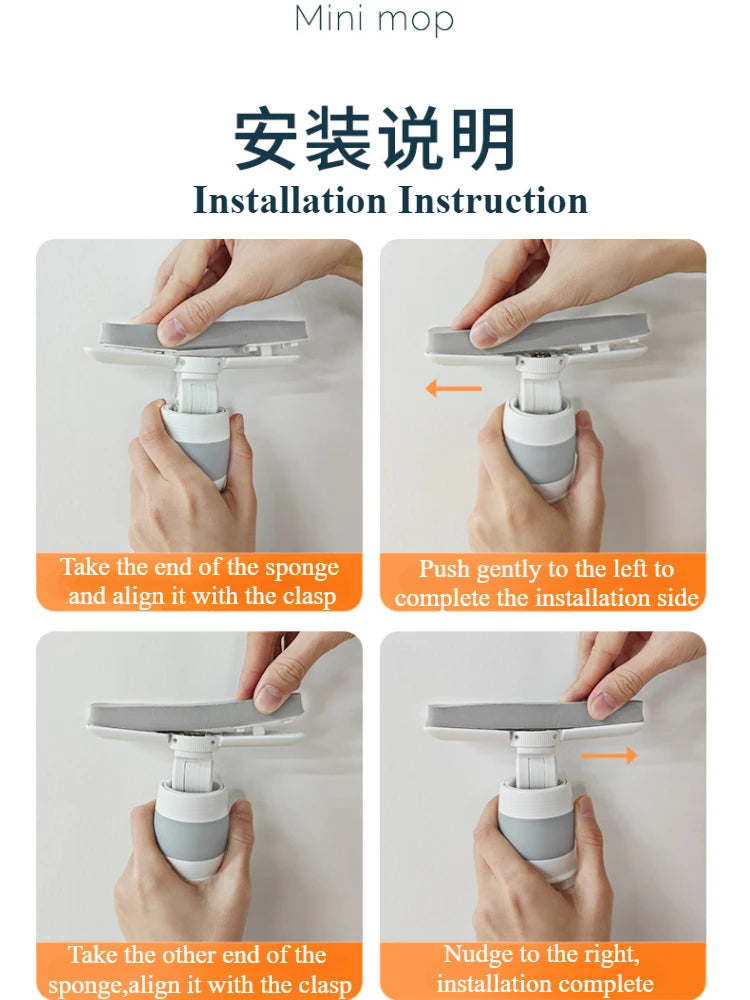 Mini mop

安装说明
Installation Instruction

Take the end of the sponge and align it with the clasp

Push gently to the left to complete the installation side

Take the other end of the sponge,align it with the clasp

Nudge to the right, installation complete