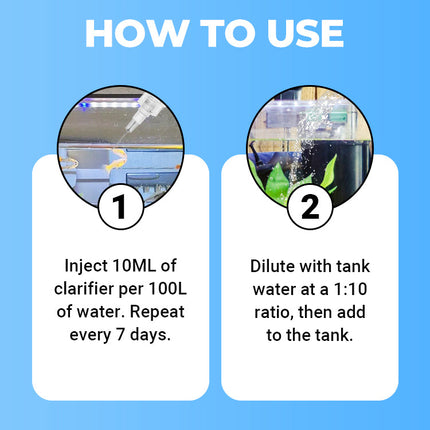 HOW TO USE

1

Inject 10ML of clarifier per 100L of water. Repeat every 7 days.

2

Dilute with tank water at a 1:10 ratio, then add to the tank.